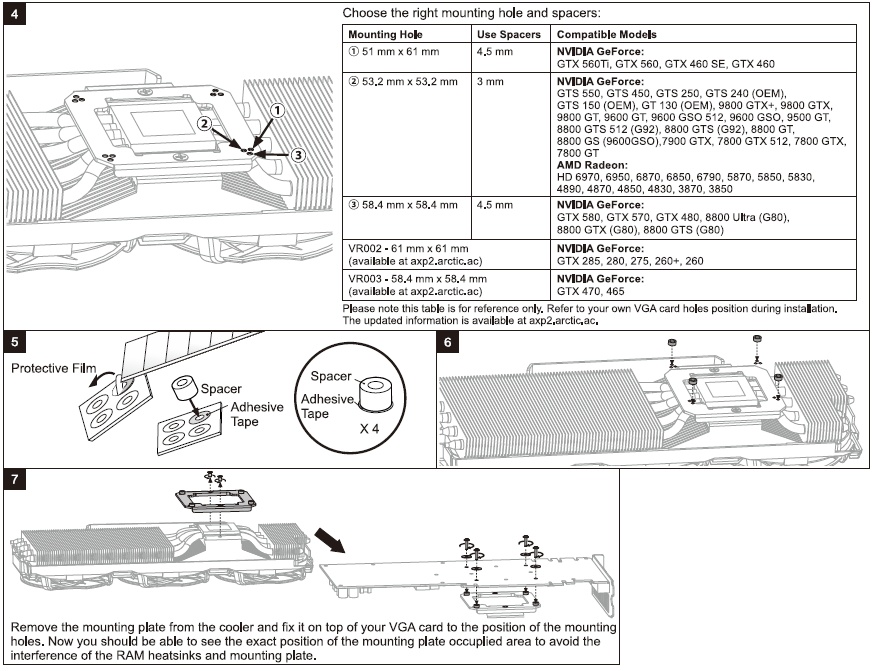 4

①
②
③

Choose the right mounting hole and spacers:

| Mounting Hole | Use Spacers | Compatible Models |
|---|---|---|
| ① 51 mm x 61 mm | 4.5 mm | **NVIDIA GeForce:** GTX 560Ti, GTX 560, GTX 460 SE, GTX 460 |
| ② 53.2 mm x 53.2 mm | 3 mm | **NVIDIA GeForce:** GTS 550, GTS 450, GTS 250, GTS 240 (OEM), GTS 150 (OEM), GT 130 (OEM), 9800 GTX+, 9800 GTX, 9800 GT, 9600 GT, 9600 GSO 512, 9600 GSO, 9500 GT, 8800 GTS 512 (G92), 8800 GTS (G92), 8800 GT, 8800 GS (9600GSO),7900 GTX, 7800 GTX 512, 7800 GTX, 7800 GT **AMD Radeon:** HD 6970, 6950, 6870, 6850, 6790, 5870, 5850, 5830, 4890, 4870, 4850, 4830, 3870, 3850 |
| ③ 58.4 mm x 58.4 mm | 4.5 mm | **NVIDIA GeForce:** GTX 580, GTX 570, GTX 480, 8800 Ultra (G80), 8800 GTX (G80), 8800 GTS (G80) |
| VR002 - 61 mm x 61 mm (available at axp2.arctic.ac) | | **NVIDIA GeForce:** GTX 285, 280, 275, 260+, 260 |
| VR003 - 58.4 mm x 58.4 mm (available at axp2.arctic.ac) | | **NVIDIA GeForce:** GTX 470, 465 |

Please note this table is for reference only. Refer to your own VGA card holes position during installation. The updated information is available at axp2.arctic.ac.

5

Protective Film

Spacer

Adhesive Tape

Spacer

Adhesive Tape

X 4

6

7

Remove the mounting plate from the cooler and fix it on top of your VGA card to the position of the mounting holes. Now you should be able to see the exact position of the mounting plate occuplied area to avoid the interference of the RAM heatsinks and mounting plate.