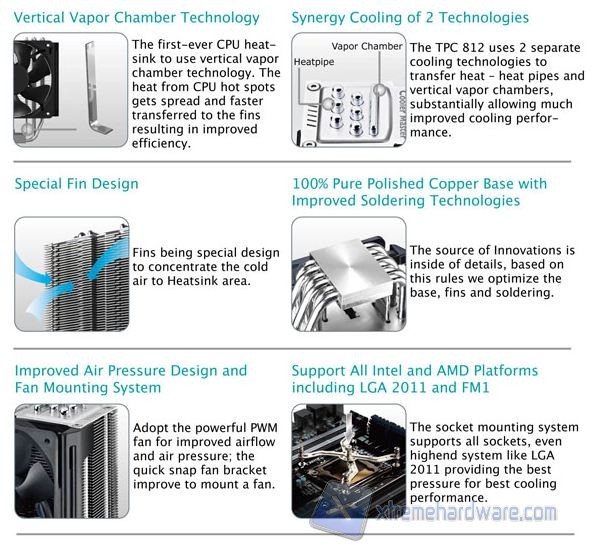 Vertical Vapor Chamber Technology

The first-ever CPU heatsink to use vertical vapor chamber technology. The heat from CPU hot spots gets spread and faster transferred to the fins resulting in improved efficiency.

Synergy Cooling of 2 Technologies

Vapor Chamber
Heatpipe
Cooler Master

The TPC 812 uses 2 separate cooling technologies to transfer heat - heat pipes and vertical vapor chambers, substantially allowing much improved cooling performance.

Special Fin Design

Fins being special design to concentrate the cold air to Heatsink area.

100% Pure Polished Copper Base with Improved Soldering Technologies

The source of Innovations is inside of details, based on this rules we optimize the base, fins and soldering.

Improved Air Pressure Design and Fan Mounting System

Adopt the powerful PWM fan for improved airflow and air pressure; the quick snap fan bracket improve to mount a fan.

Support All Intel and AMD Platforms including LGA 2011 and FM1

The socket mounting system supports all sockets, even highend system like LGA 2011 providing the best pressure for best cooling performance.

xtremehardware.com