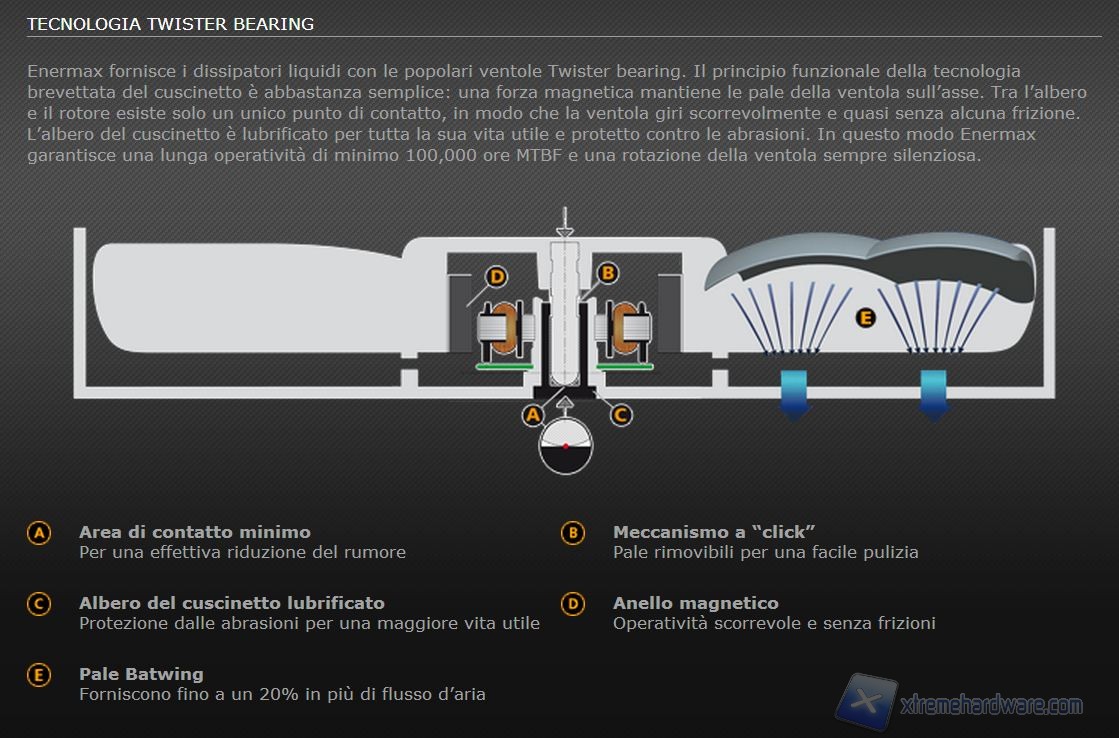 TECNOLOGIA TWISTER BEARING

Enermax fornisce i dissipatori liquidi con le popolari ventole Twister bearing. Il principio funzionale della tecnologia brevettata del cuscinetto è abbastanza semplice: una forza magnetica mantiene le pale della ventola sull'asse. Tra l'albero e il rotore esiste solo un unico punto di contatto, in modo che la ventola giri scorrevolmente e quasi senza alcuna frizione. L'albero del cuscinetto è lubrificato per tutta la sua vita utile e protetto contro le abrasioni. In questo modo Enermax garantisce una lunga operatività di minimo 100,000 ore MTBF e una rotazione della ventola sempre silenziosa.

D B E A C

A Area di contatto minimo
Per una effettiva riduzione del rumore

B Meccanismo a "click"
Pale rimovibili per una facile pulizia

C Albero del cuscinetto lubrificato
Protezione dalle abrasioni per una maggiore vita utile

D Anello magnetico
Operatività scorrevole e senza frizioni

E Pale Batwing
Forniscono fino a un 20% in più di flusso d'aria

xtremehardware.com